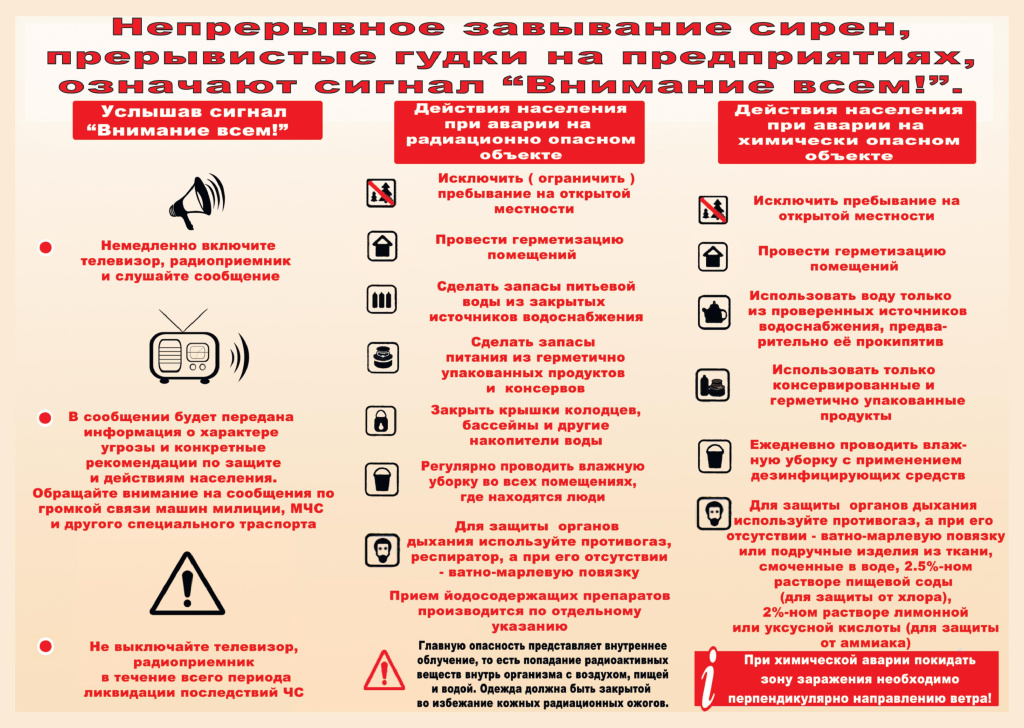 Непрерывное завывание сирен, прерывистые гудки на предприятиях, означают сигнал “Внимание всем!”.

Услышав сигнал “Внимание всем!”

Немедленно включите телевизор, радиоприемник и слушайте сообщение

В сообщении будет передана информация о характере угрозы и конкретные рекомендации по защите и действиям населения. Обращайте внимание на сообщения по громкой связи машин милиции, МЧС и другого специального траспорта

Не выключайте телевизор, радиоприемник в течение всего периода ликвидации последствий ЧС

Действия населения при аварии на радиационно опасном объекте

Исключить ( ограничить ) пребывание на открытой местности

Провести герметизацию помещений

Сделать запасы питьевой воды из закрытых источников водоснабжения

Сделать запасы питания из герметично упакованных продуктов и консервов

Закрыть крышки колодцев, бассейны и другие накопители воды

Регулярно проводить влажную уборку во всех помещениях, где находятся люди

Для защиты органов дыхания используйте противогаз, респиратор, а при его отсутствии - ватно-марлевую повязку

Прием йодосодержащих препаратов производится по отдельному указанию

Главную опасность представляет внутреннее облучение, то есть попадание радиоактивных веществ внутрь организма с воздухом, пищей и водой. Одежда должна быть закрытой во избежание кожных радиационных ожогов.

Действия населения при аварии на химически опасном объекте

Исключить пребывание на открытой местности

Провести герметизацию помещений

Использовать воду только из проверенных источников водоснабжения, предварительно её прокипятив

Использовать только консервированные и герметично упакованные продукты

Ежедневно проводить влажную уборку с применением дезинфицирующих средств

Для защиты органов дыхания используйте противогаз, а при его отсутствии - ватно-марлевую повязку или подручные изделия из ткани, смоченные в воде, 2.5%-ном растворе пищевой соды (для защиты от хлора), 2%-ном растворе лимонной или уксусной кислоты (для защиты от аммиака)

При химической аварии покидать зону заражения необходимо перпендикулярно направлению ветра!